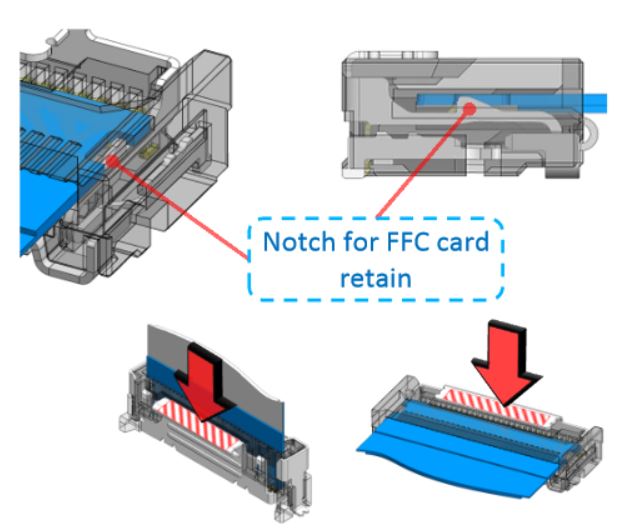 Notch for FFC card retain